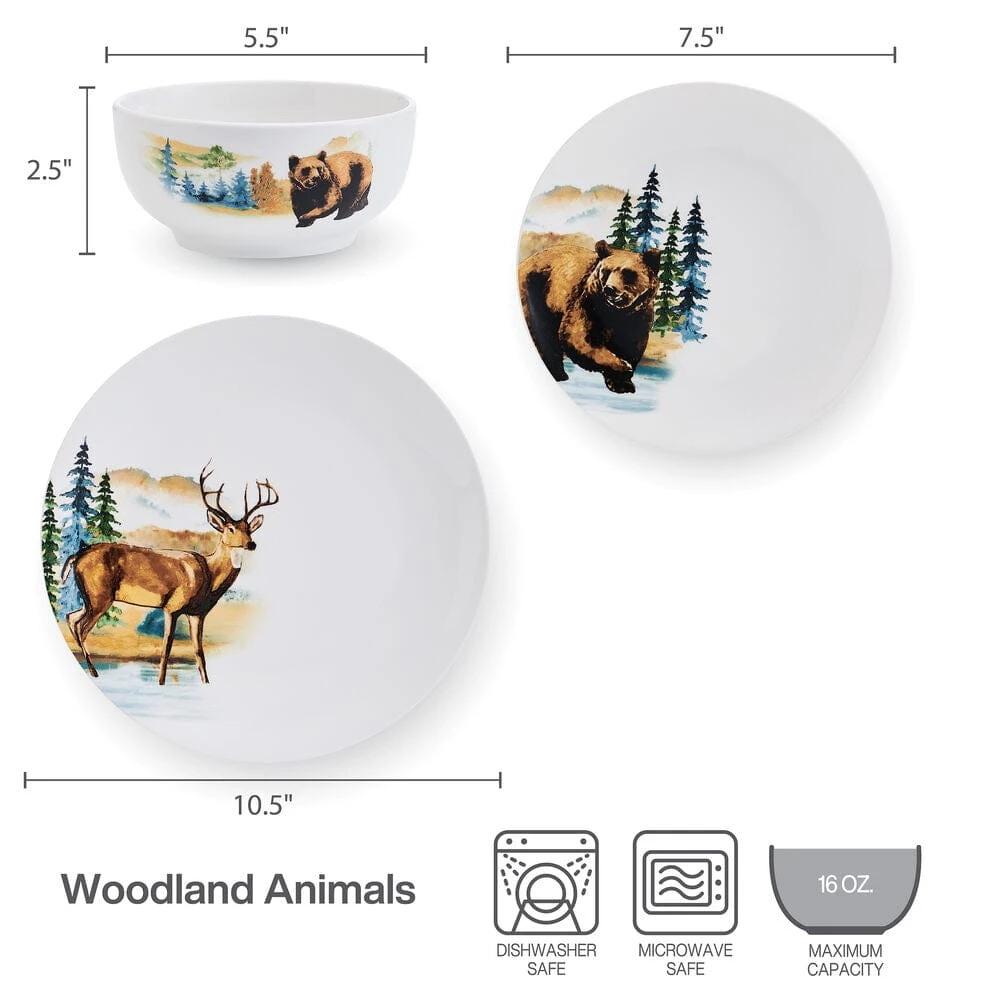 5.5"

7.5"

2.5"

10.5"

Woodland Animals

DISHWASHER SAFE

MICROWAVE SAFE

16 OZ.

MAXIMUM CAPACITY