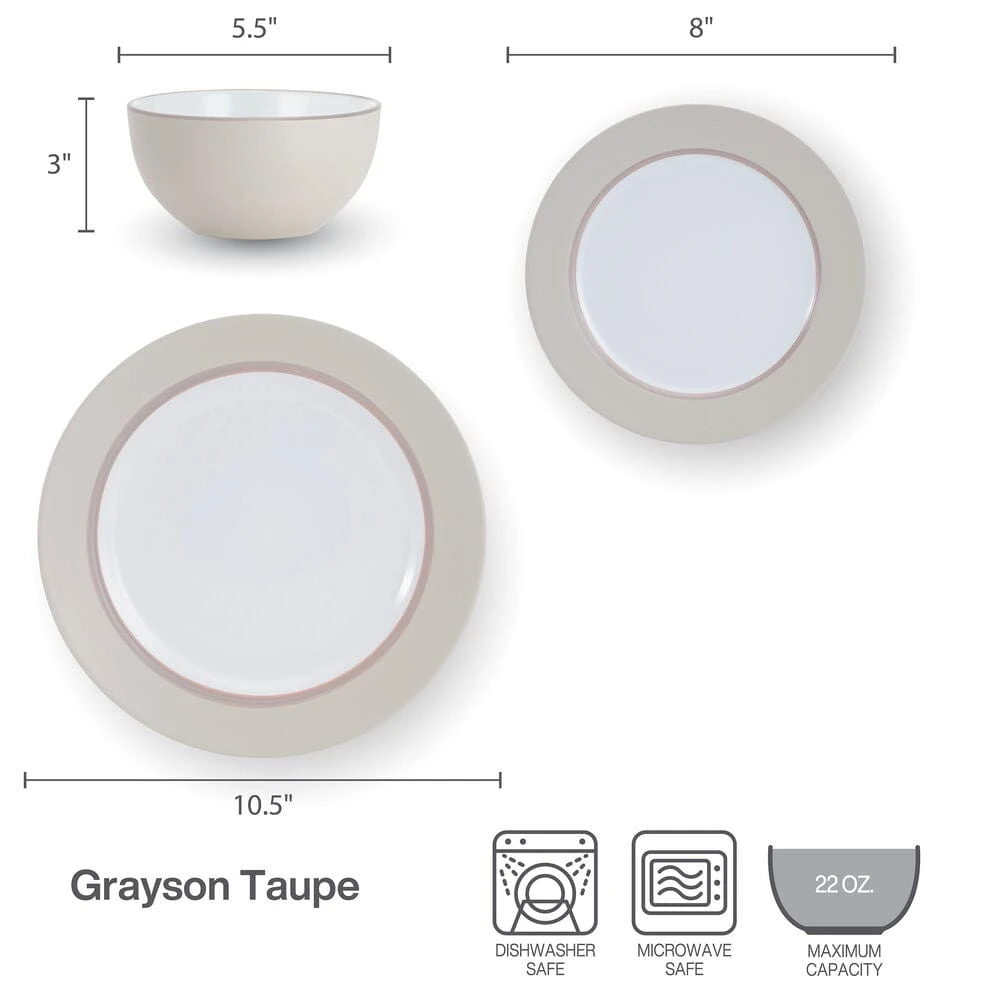 5.5"

8"

3"

10.5"

Grayson Taupe

DISHWASHER SAFE

MICROWAVE SAFE

22 OZ.

MAXIMUM CAPACITY